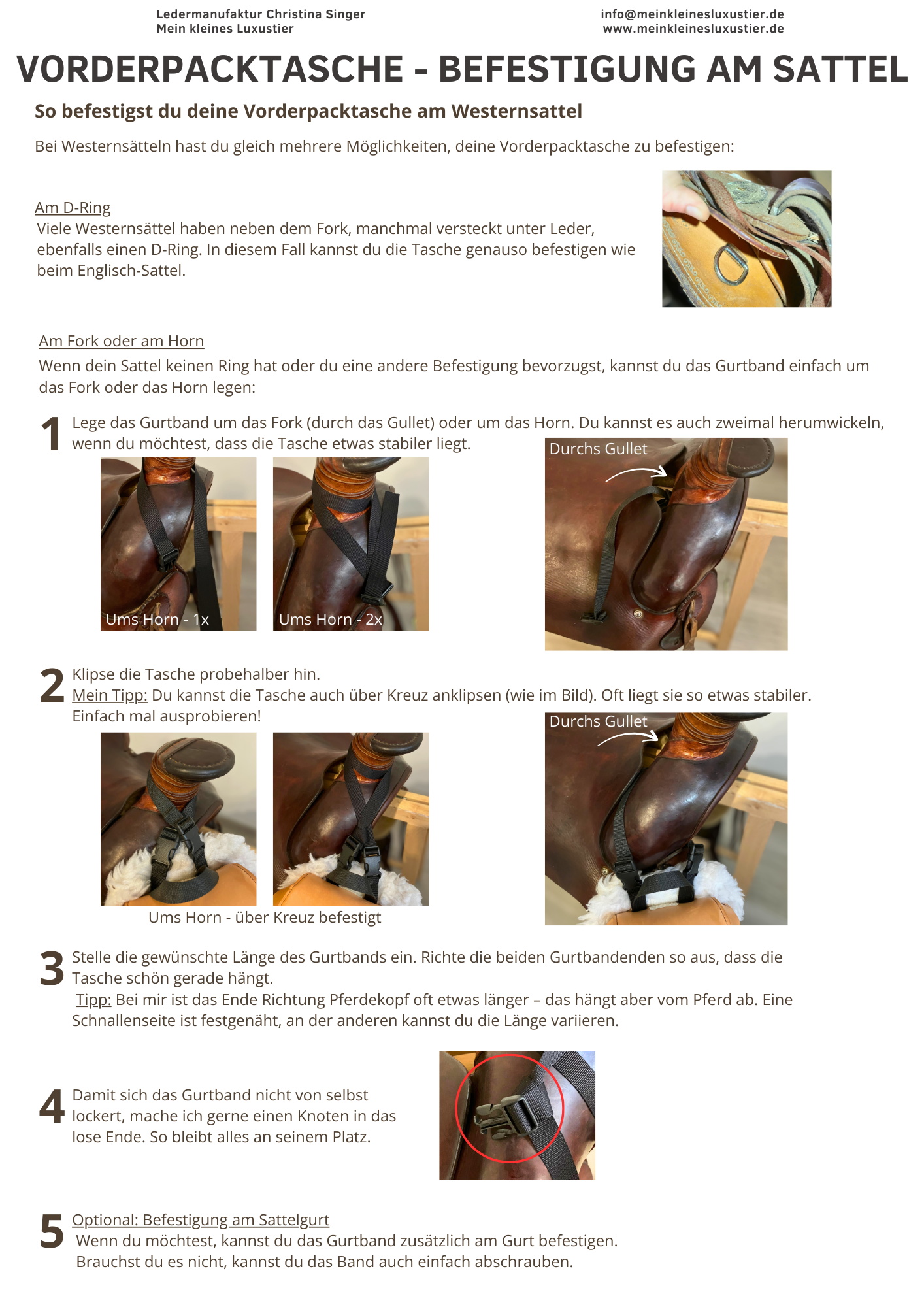 Ledermanufaktur Christina Singer
Mein kleines Luxustier

info@meinkleinesluxustier.de
www.meinkleinesluxustier.de

VORDERPACKTASCHE - BEFESTIGUNG AM SATTEL

So befestigst du deine Vorderpacktasche am Westernsattel

Bei Westernsätteln hast du gleich mehrere Möglichkeiten, deine Vorderpacktasche zu befestigen:

Am D-Ring
Viele Westernsättel haben neben dem Fork, manchmal versteckt unter Leder, ebenfalls einen D-Ring. In diesem Fall kannst du die Tasche genauso befestigen wie beim Englisch-Sattel.

Am Fork oder am Horn
Wenn dein Sattel keinen Ring hat oder du eine andere Befestigung bevorzugst, kannst du das Gurtband einfach um das Fork oder das Horn legen:

1 Lege das Gurtband um das Fork (durch das Gullet) oder um das Horn. Du kannst es auch zweimal herumwickeln, wenn du möchtest, dass die Tasche etwas stabiler liegt.

Ums Horn - 1x

Ums Horn - 2x

Durchs Gullet

2 Klipse die Tasche probehalber hin.
Mein Tipp: Du kannst die Tasche auch über Kreuz anklipsen (wie im Bild). Oft liegt sie so etwas stabiler. Einfach mal ausprobieren!

Ums Horn - über Kreuz befestigt

Durchs Gullet

3 Stelle die gewünschte Länge des Gurtbands ein. Richte die beiden Gurtbandenden so aus, dass die Tasche schön gerade hängt.
Tipp: Bei mir ist das Ende Richtung Pferdekopf oft etwas länger – das hängt aber vom Pferd ab. Eine Schnallenseite ist festgenäht, an der anderen kannst du die Länge variieren.

4 Damit sich das Gurtband nicht von selbst lockert, mache ich gerne einen Knoten in das lose Ende. So bleibt alles an seinem Platz.

5 Optional: Befestigung am Sattelgurt
Wenn du möchtest, kannst du das Gurtband zusätzlich am Gurt befestigen.
Brauchst du es nicht, kannst du das Band auch einfach abschrauben.