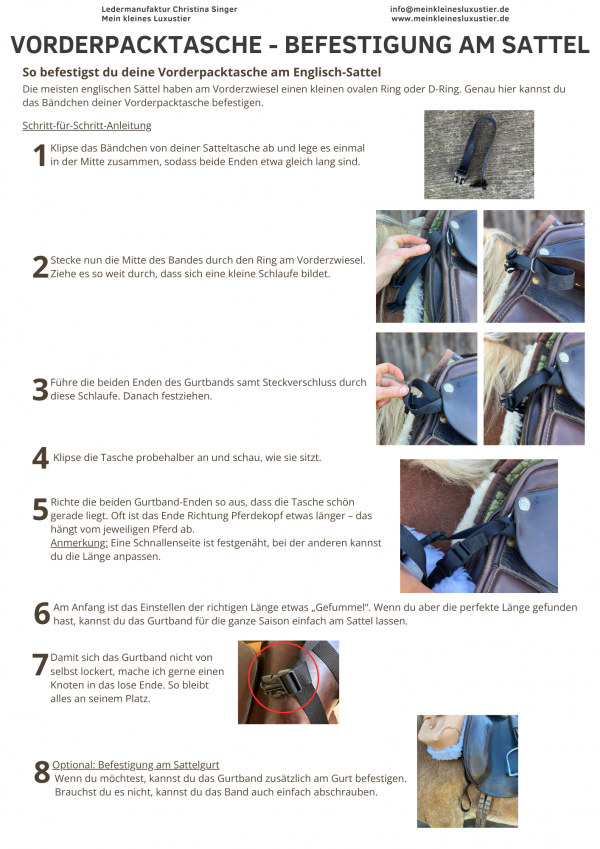 Ledermanufaktur Christina Singer
Mein kleines Luxustier

info@meinkleinesluxustier.de
www.meinkleinesluxustier.de

VORDERPACKTASCHE - BEFESTIGUNG AM SATTEL

So befestigst du deine Vorderpacktasche am Englisch-Sattel

Die meisten englischen Sättel haben am Vorderzwiesel einen kleinen ovalen Ring oder D-Ring. Genau hier kannst du das Bändchen deiner Vorderpacktasche befestigen.

Schritt-für-Schritt-Anleitung

1 Klipse das Bändchen von deiner Satteltasche ab und lege es einmal in der Mitte zusammen, sodass beide Enden etwa gleich lang sind.

2 Stecke nun die Mitte des Bandes durch den Ring am Vorderzwiesel. Ziehe es so weit durch, dass sich eine kleine Schlaufe bildet.

3 Führe die beiden Enden des Gurtbands samt Steckverschluss durch diese Schlaufe. Danach festziehen.

4 Klipse die Tasche probehalber an und schau, wie sie sitzt.

5 Richte die beiden Gurtband-Enden so aus, dass die Tasche schön gerade liegt. Oft ist das Ende Richtung Pferdekopf etwas länger – das hängt vom jeweiligen Pferd ab.
Anmerkung: Eine Schnallenseite ist festgenäht, bei der anderen kannst du die Länge anpassen.

6 Am Anfang ist das Einstellen der richtigen Länge etwas „Gefummel". Wenn du aber die perfekte Länge gefunden hast, kannst du das Gurtband für die ganze Saison einfach am Sattel lassen.

7 Damit sich das Gurtband nicht von selbst lockert, mache ich gerne einen Knoten in das lose Ende. So bleibt alles an seinem Platz.

8 Optional: Befestigung am Sattelgurt
Wenn du möchtest, kannst du das Gurtband zusätzlich am Gurt befestigen. Brauchst du es nicht, kannst du das Band auch einfach abschrauben.